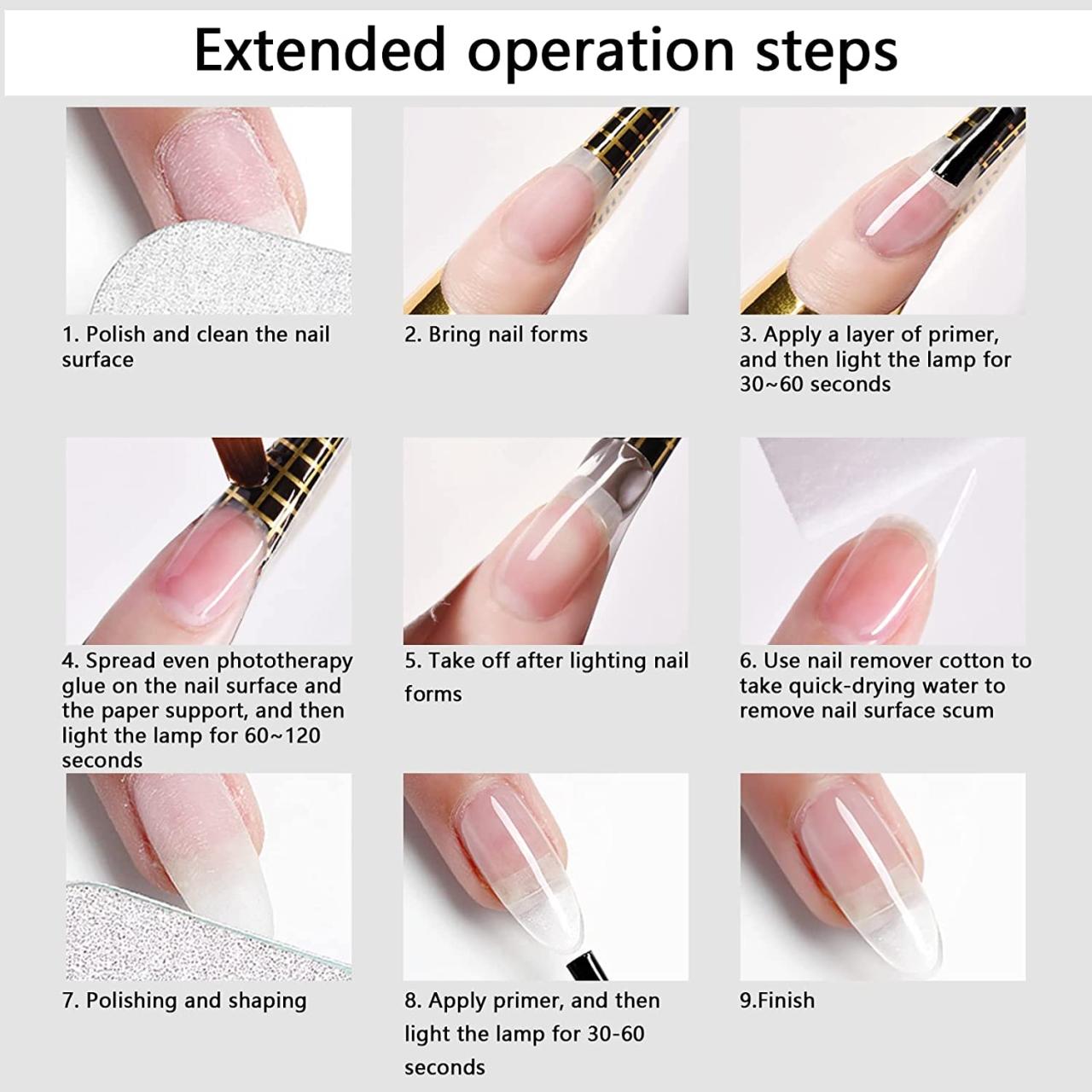 Extended operation steps

1. Polish and clean the nail surface

2. Bring nail forms

3. Apply a layer of primer, and then light the lamp for 30~60 seconds

4. Spread even phototherapy glue on the nail surface and the paper support, and then light the lamp for 60~120 seconds

5. Take off after lighting nail forms

6. Use nail remover cotton to take quick-drying water to remove nail surface scum

7. Polishing and shaping

8. Apply primer, and then light the lamp for 30-60 seconds

9.Finish